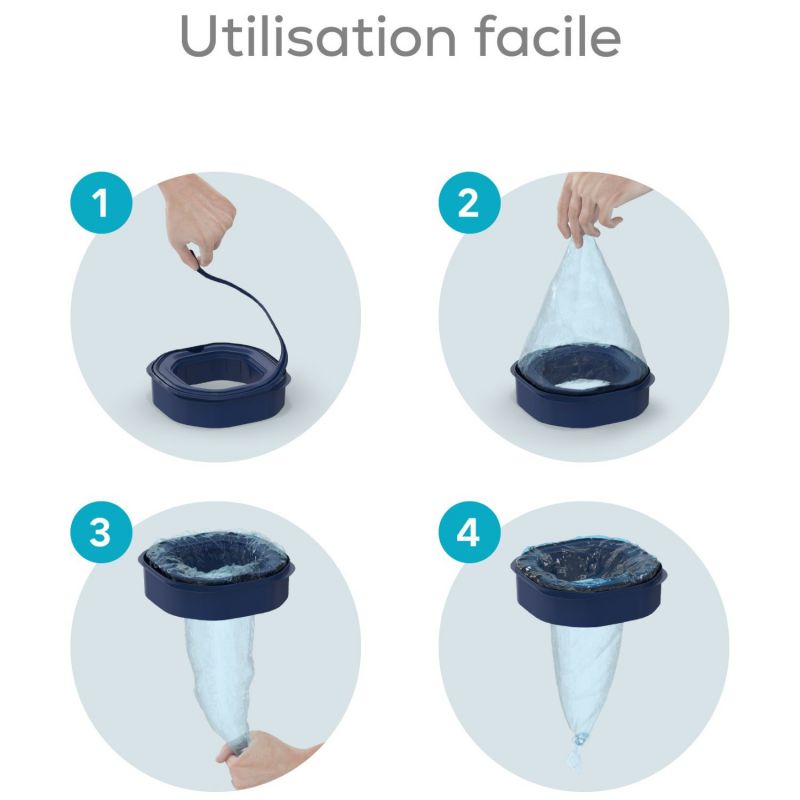 Utilisation facile

1

2

3

4