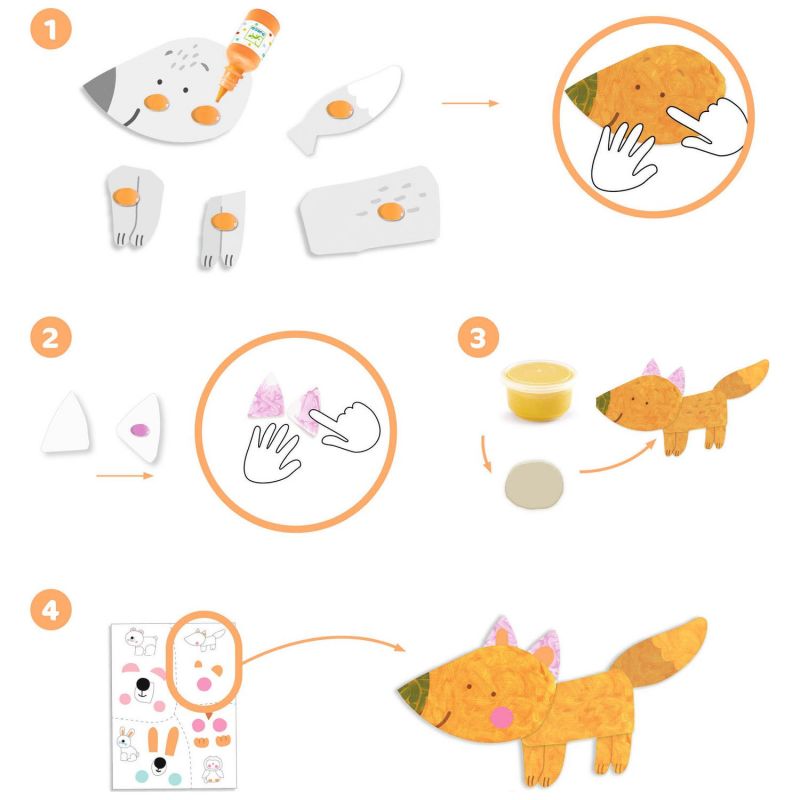 1

2

3

4