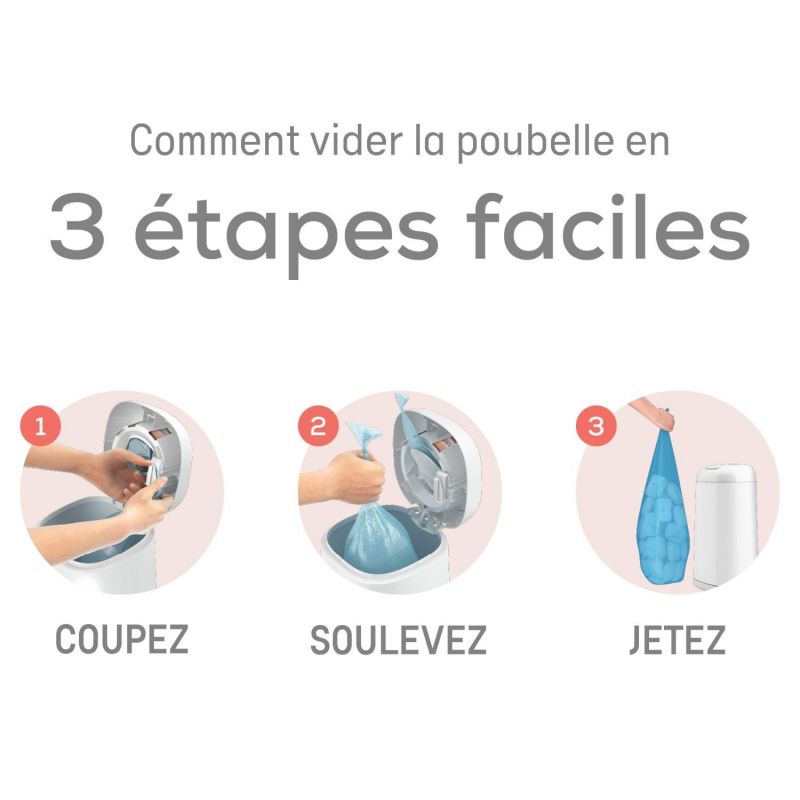 Comment vider la poubelle en

3 étapes faciles

1

COUPEZ

2

SOULEVEZ

3

JETEZ