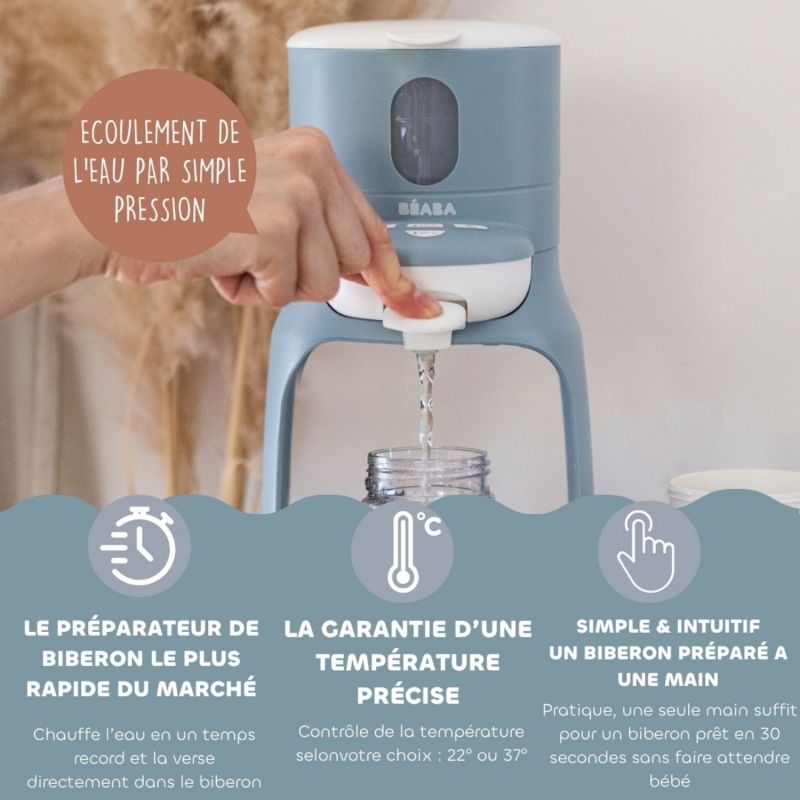 ECOULEMENT DE L'EAU PAR SIMPLE PRESSION

BÉABA

°C

LE PRÉPARATEUR DE BIBERON LE PLUS RAPIDE DU MARCHÉ

Chauffe l'eau en un temps record et la verse directement dans le biberon

LA GARANTIE D'UNE TEMPÉRATURE PRÉCISE

Contrôle de la température selonvotre choix : 22° ou 37°

SIMPLE & INTUITIF UN BIBERON PRÉPARÉ A UNE MAIN

Pratique, une seule main suffit pour un biberon prêt en 30 secondes sans faire attendre bébé