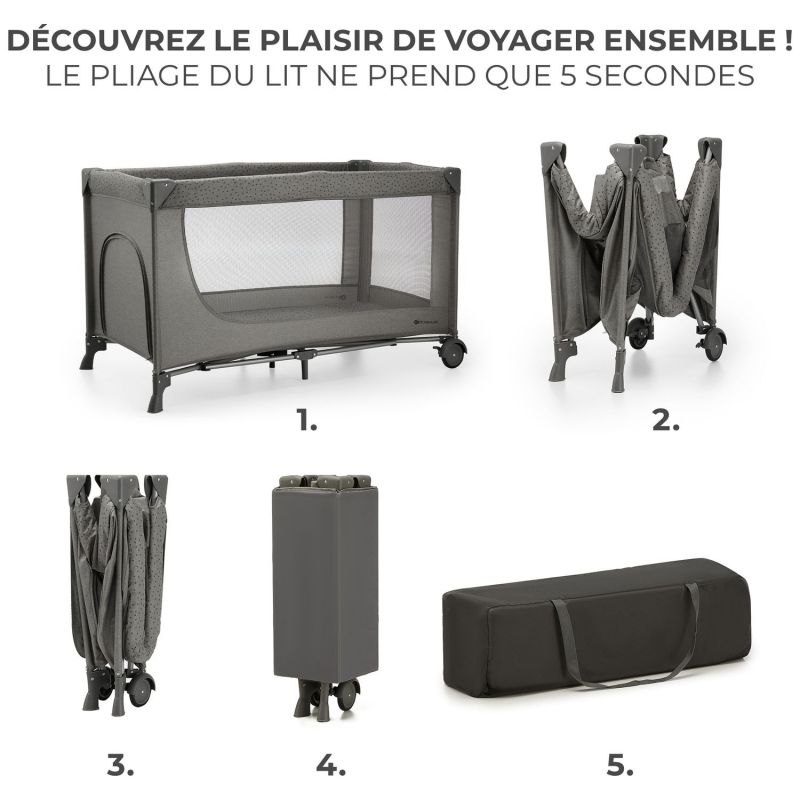 DÉCOUVREZ LE PLAISIR DE VOYAGER ENSEMBLE !
LE PLIAGE DU LIT NE PREND QUE 5 SECONDES

1.

2.

3.

4.

5.